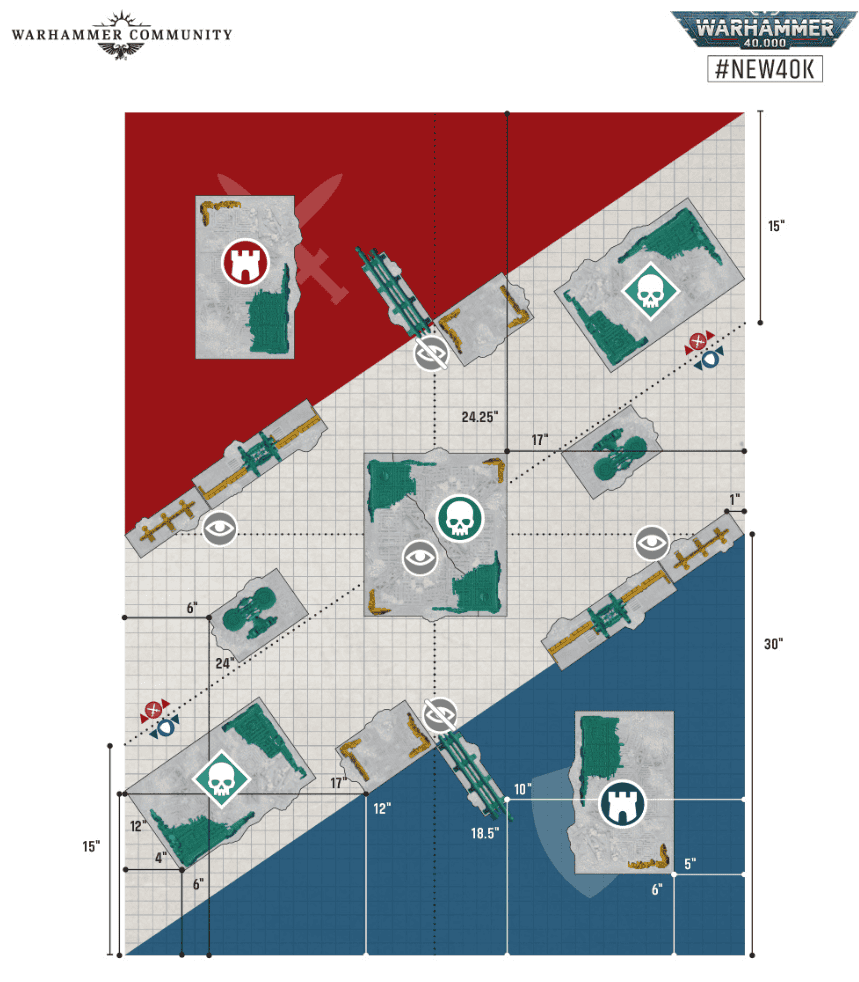 WARHAMMER COMMUNITY

WARHAMMER 40,000

#NEW40K

15"

24.25"

17"

1"

6"

24"

30"

17"

12"

10"

12"

18.5"

15"

4"

6"

5"

6"