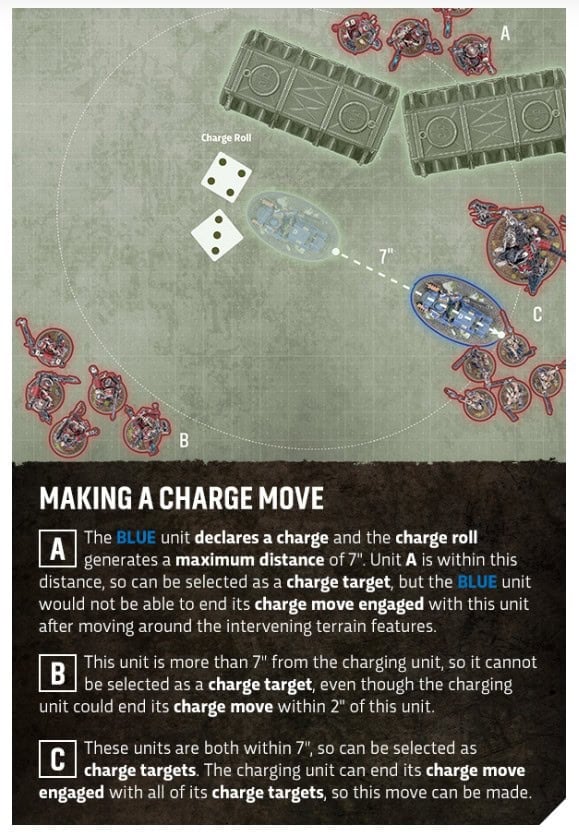 A

Charge Roll

7"

C

B

MAKING A CHARGE MOVE

A The BLUE unit declares a charge and the charge roll generates a maximum distance of 7". Unit A is within this distance, so can be selected as a charge target, but the BLUE unit would not be able to end its charge move engaged with this unit after moving around the intervening terrain features.

B This unit is more than 7" from the charging unit, so it cannot be selected as a charge target, even though the charging unit could end its charge move within 2" of this unit.

C These units are both within 7", so can be selected as charge targets. The charging unit can end its charge move engaged with all of its charge targets, so this move can be made.