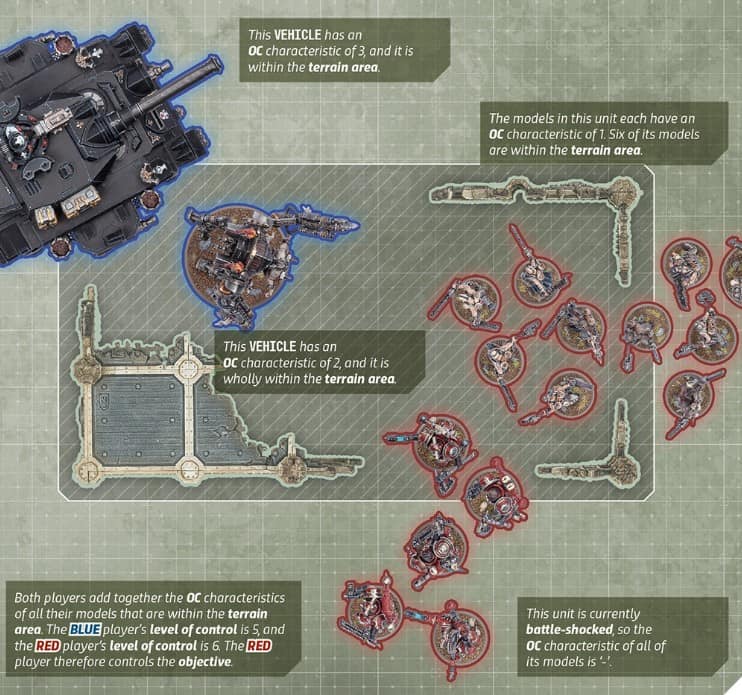 This VEHICLE has an OC characteristic of 3, and it is within the terrain area.

The models in this unit each have an OC characteristic of 1. Six of its models are within the terrain area.

This VEHICLE has an OC characteristic of 2, and it is wholly within the terrain area.

Both players add together the OC characteristics of all their models that are within the terrain area. The BLUE player's level of control is 5, and the RED player's level of control is 6. The RED player therefore controls the objective.

This unit is currently battle-shocked, so the OC characteristic of all of its models is '-'.